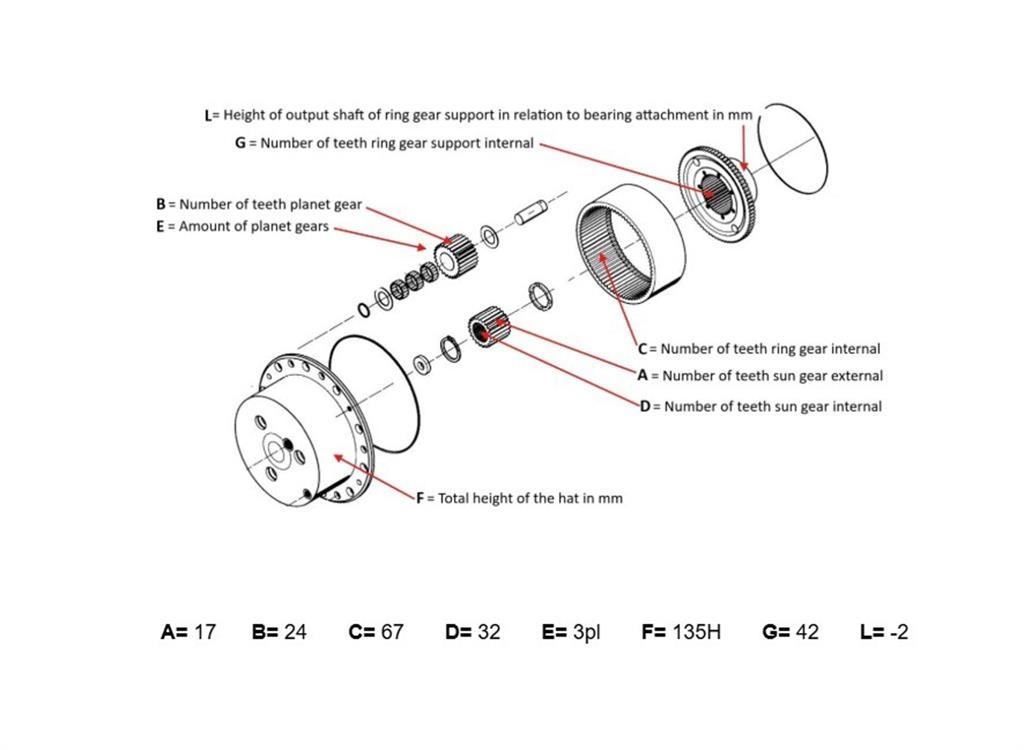 L= Height of output shaft of ring gear support in relation to bearing attachment in mm
G = Number of teeth ring gear support internal

B = Number of teeth planet gear
E = Amount of planet gears

C = Number of teeth ring gear internal
A = Number of teeth sun gear external
D = Number of teeth sun gear internal

F = Total height of the hat in mm

A= 17 B= 24 C= 67 D= 32 E= 3pl F= 135H G= 42 L= -2